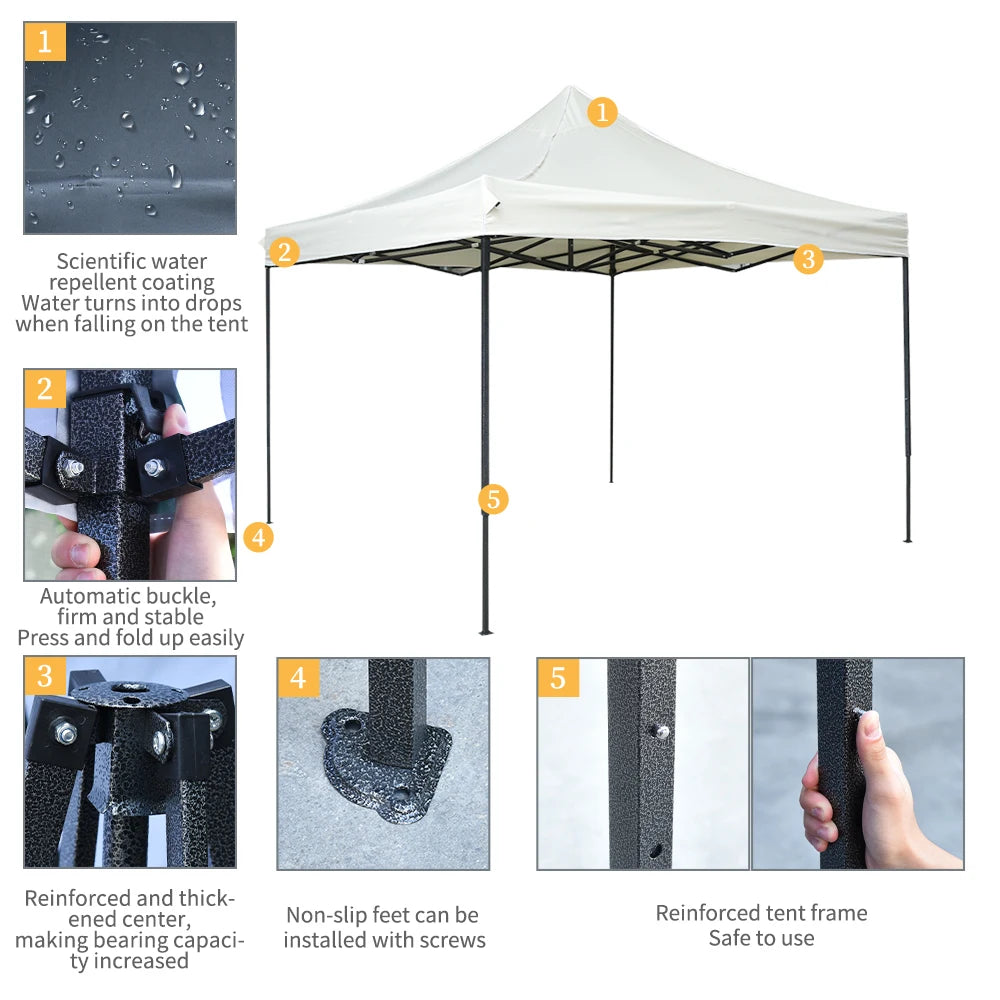 1

Scientific water repellent coating
Water turns into drops when falling on the tent

1

2

3

4

5

2

Automatic buckle, firm and stable
Press and fold up easily

3

Reinforced and thickened center, making bearing capacity increased

4

Non-slip feet can be installed with screws

5

Reinforced tent frame
Safe to use